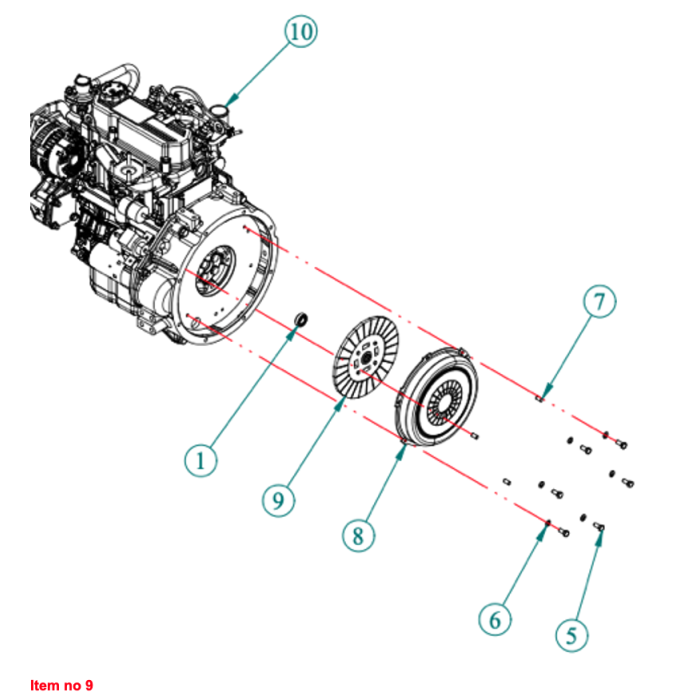 10
7
1
9
8
6
5
Item no 9