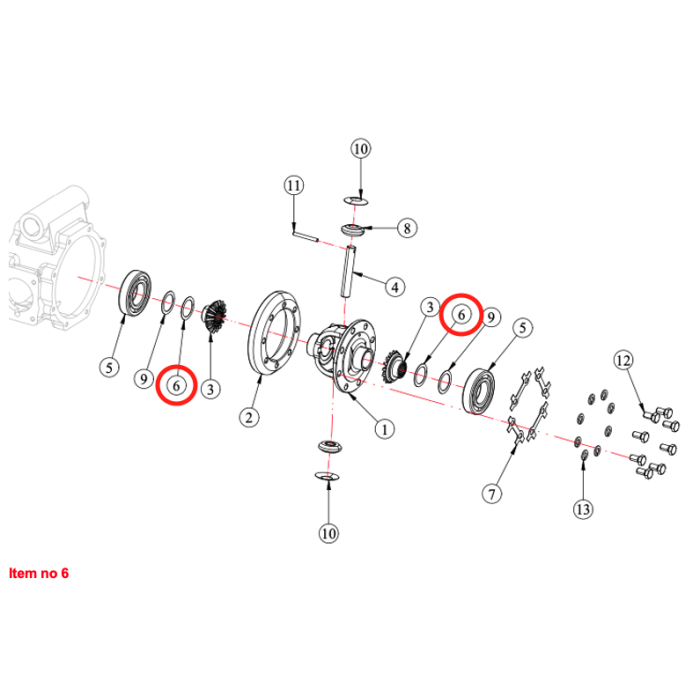 10
11
8
4
3
6
9
5
5
9
6
3
2
1
12
7
13
10

Item no 6