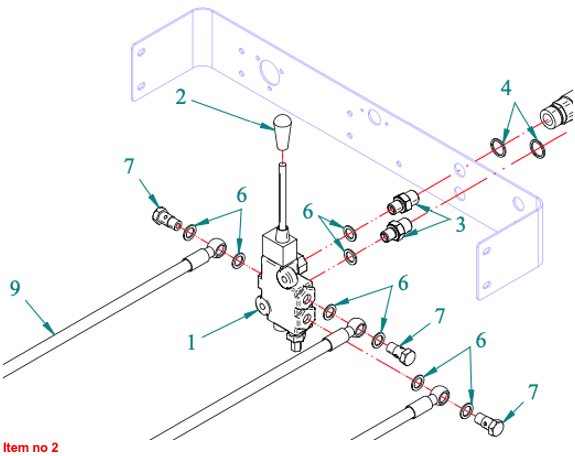 2
4
7
6
6
3
9
6
7
1
6
7
Item no 2